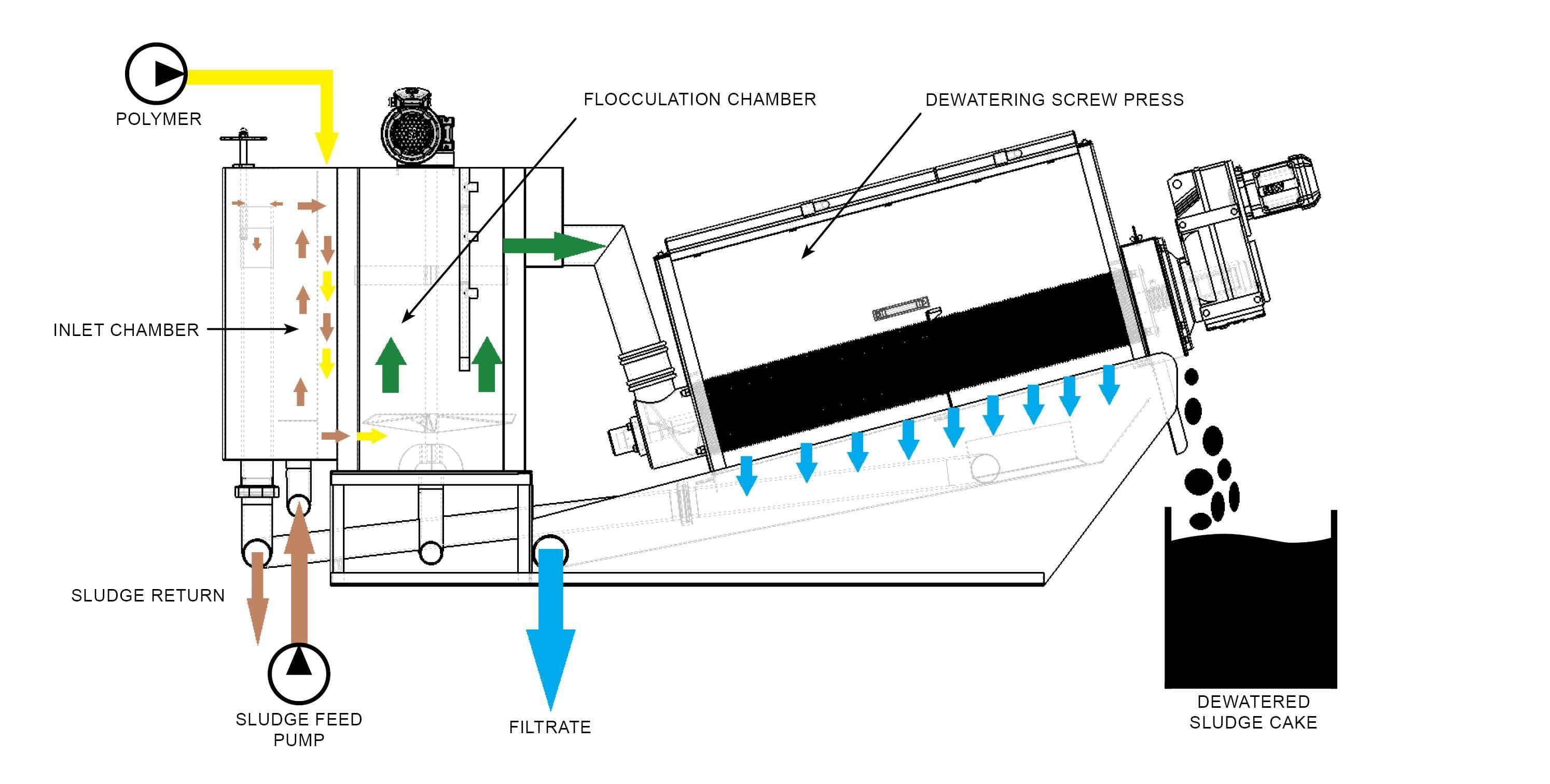 POLYMER

FLOCCULATION CHAMBER

DEWATERING SCREW PRESS

INLET CHAMBER

SLUDGE RETURN

SLUDGE FEED PUMP

FILTRATE

DEWATERED SLUDGE CAKE